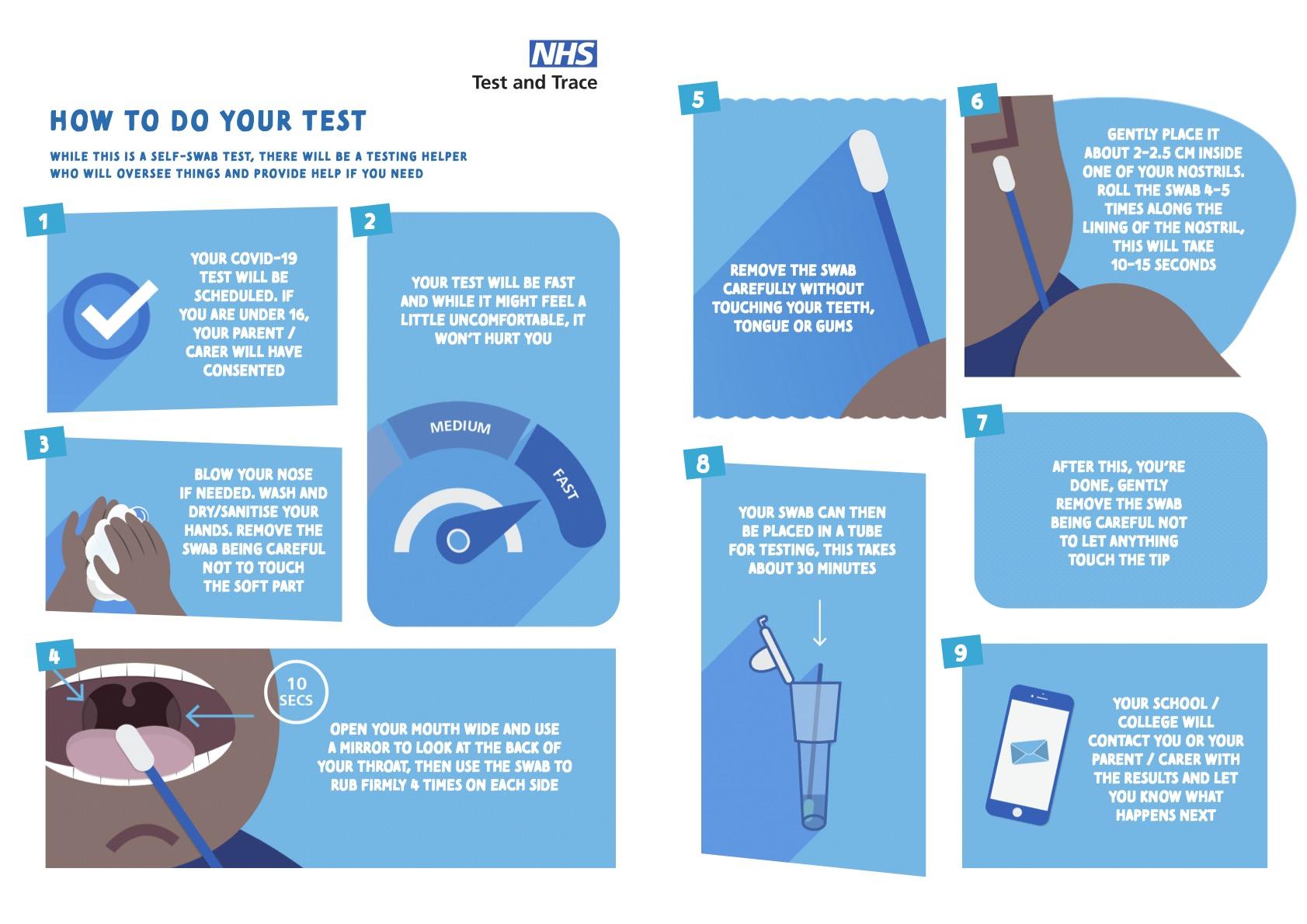 NHS
Test and Trace

HOW TO DO YOUR TEST

WHILE THIS IS A SELF-SWAB TEST, THERE WILL BE A TESTING HELPER WHO WILL OVERSEE THINGS AND PROVIDE HELP IF YOU NEED

1

YOUR COVID-19 TEST WILL BE SCHEDULED. IF YOU ARE UNDER 16, YOUR PARENT / CARER WILL HAVE CONSENTED

2

YOUR TEST WILL BE FAST AND WHILE IT MIGHT FEEL A LITTLE UNCOMFORTABLE, IT WON'T HURT YOU

MEDIUM

FAST

3

BLOW YOUR NOSE IF NEEDED. WASH AND DRY/SANITISE YOUR HANDS. REMOVE THE SWAB BEING CAREFUL NOT TO TOUCH THE SOFT PART

4

10 SECS

OPEN YOUR MOUTH WIDE AND USE A MIRROR TO LOOK AT THE BACK OF YOUR THROAT, THEN USE THE SWAB TO RUB FIRMLY 4 TIMES ON EACH SIDE

5

REMOVE THE SWAB CAREFULLY WITHOUT TOUCHING YOUR TEETH, TONGUE OR GUMS

6

GENTLY PLACE IT ABOUT 2-2.5 CM INSIDE ONE OF YOUR NOSTRILS. ROLL THE SWAB 4-5 TIMES ALONG THE LINING OF THE NOSTRIL, THIS WILL TAKE 10-15 SECONDS

7

AFTER THIS, YOU'RE DONE, GENTLY REMOVE THE SWAB BEING CAREFUL NOT TO LET ANYTHING TOUCH THE TIP

8

YOUR SWAB CAN THEN BE PLACED IN A TUBE FOR TESTING, THIS TAKES ABOUT 30 MINUTES

9

YOUR SCHOOL / COLLEGE WILL CONTACT YOU OR YOUR PARENT / CARER WITH THE RESULTS AND LET YOU KNOW WHAT HAPPENS NEXT